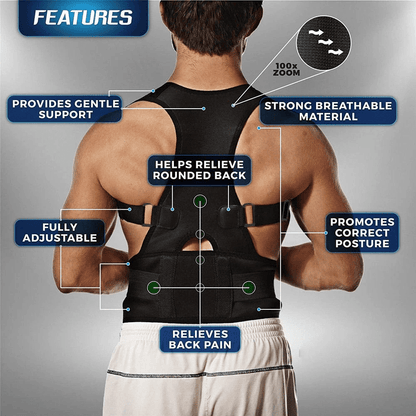 FEATURES

100x ZOOM

PROVIDES GENTLE SUPPORT

STRONG BREATHABLE MATERIAL

HELPS RELIEVE ROUNDED BACK

FULLY ADJUSTABLE

PROMOTES CORRECT POSTURE

RELIEVES BACK PAIN